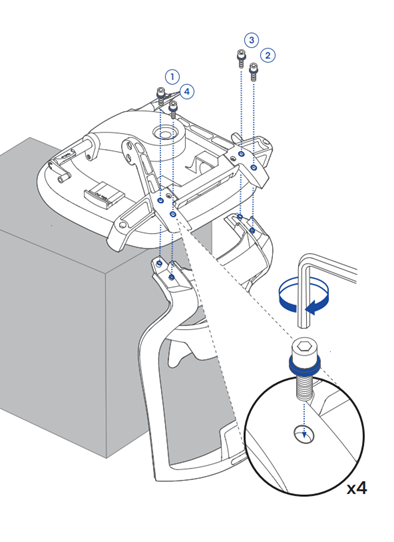 3
2
1
4
x4